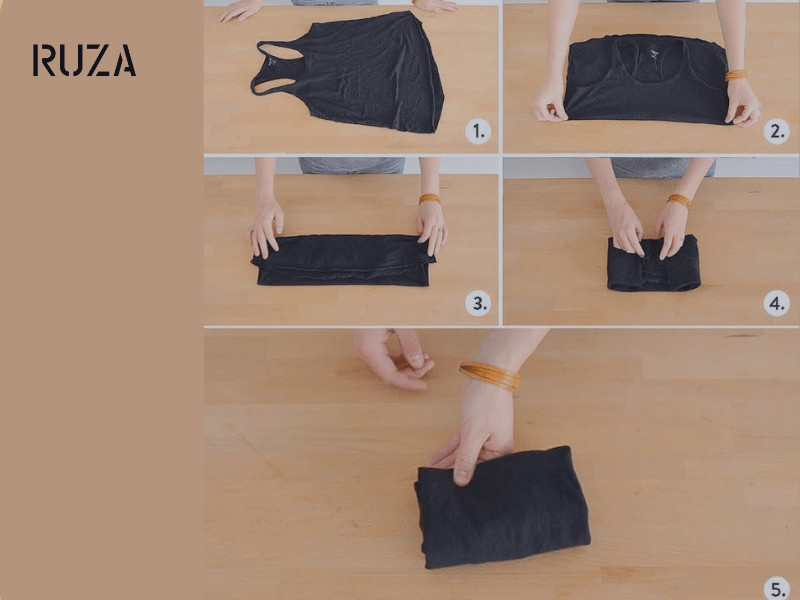 RUZA

1.

2.

3.

4.

5.