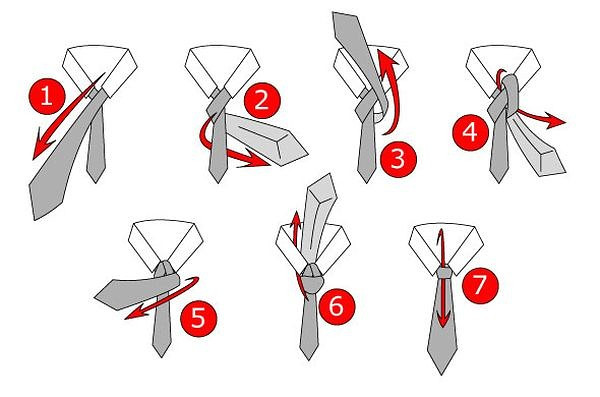 1
2
3
4
5
6
7